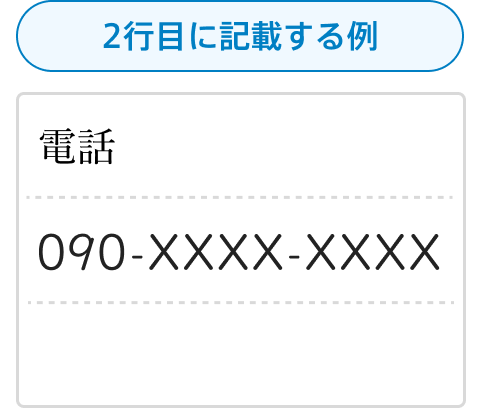 2行目に記載する例

電話

090-XXXX-XXXX